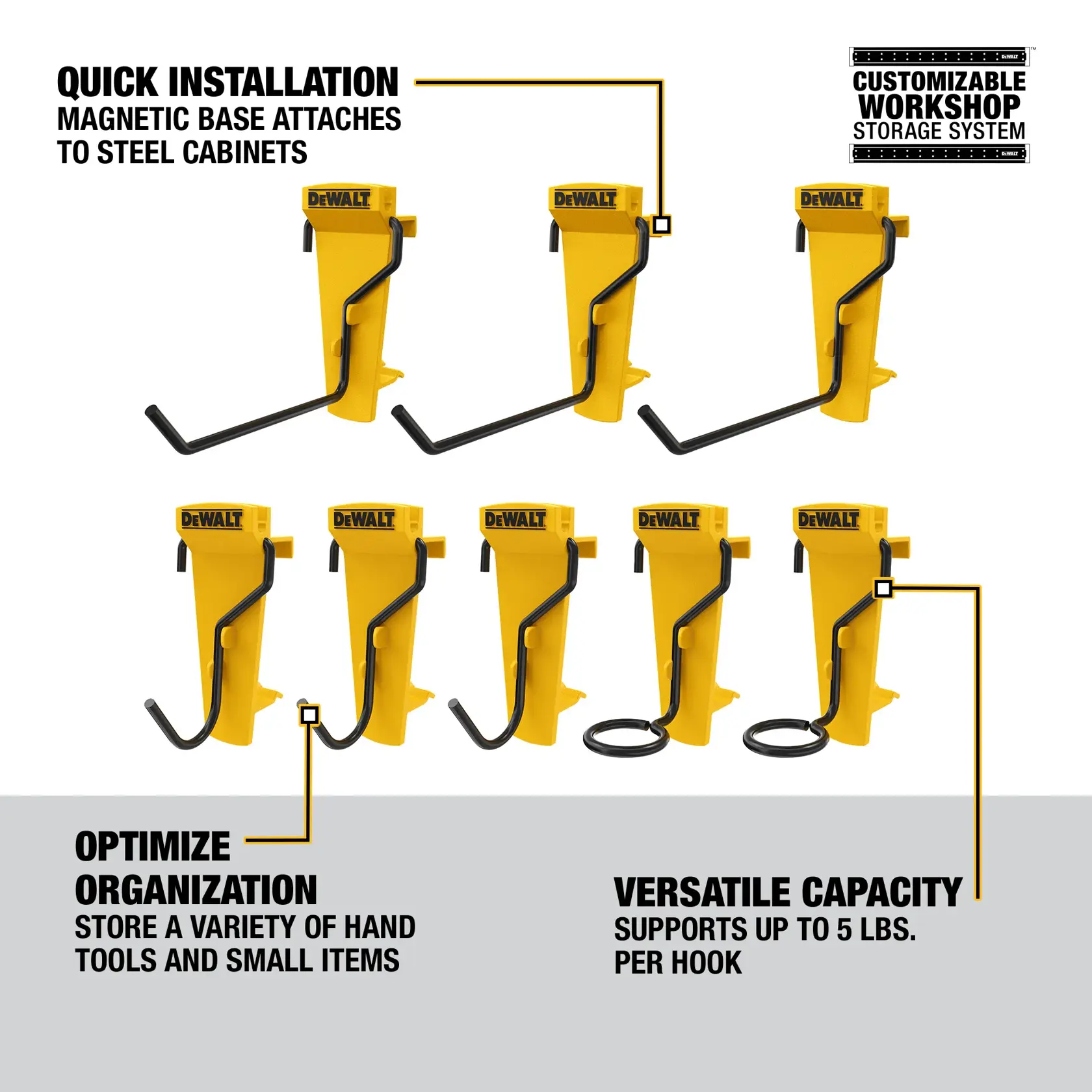 QUICK INSTALLATION
MAGNETIC BASE ATTACHES TO STEEL CABINETS

DEWALT
CUSTOMIZABLE WORKSHOP STORAGE SYSTEM
DEWALT

DEWALT
DEWALT
DEWALT

DEWALT
DEWALT
DEWALT
DEWALT
DEWALT

OPTIMIZE ORGANIZATION
STORE A VARIETY OF HAND TOOLS AND SMALL ITEMS

VERSATILE CAPACITY
SUPPORTS UP TO 5 LBS. PER HOOK