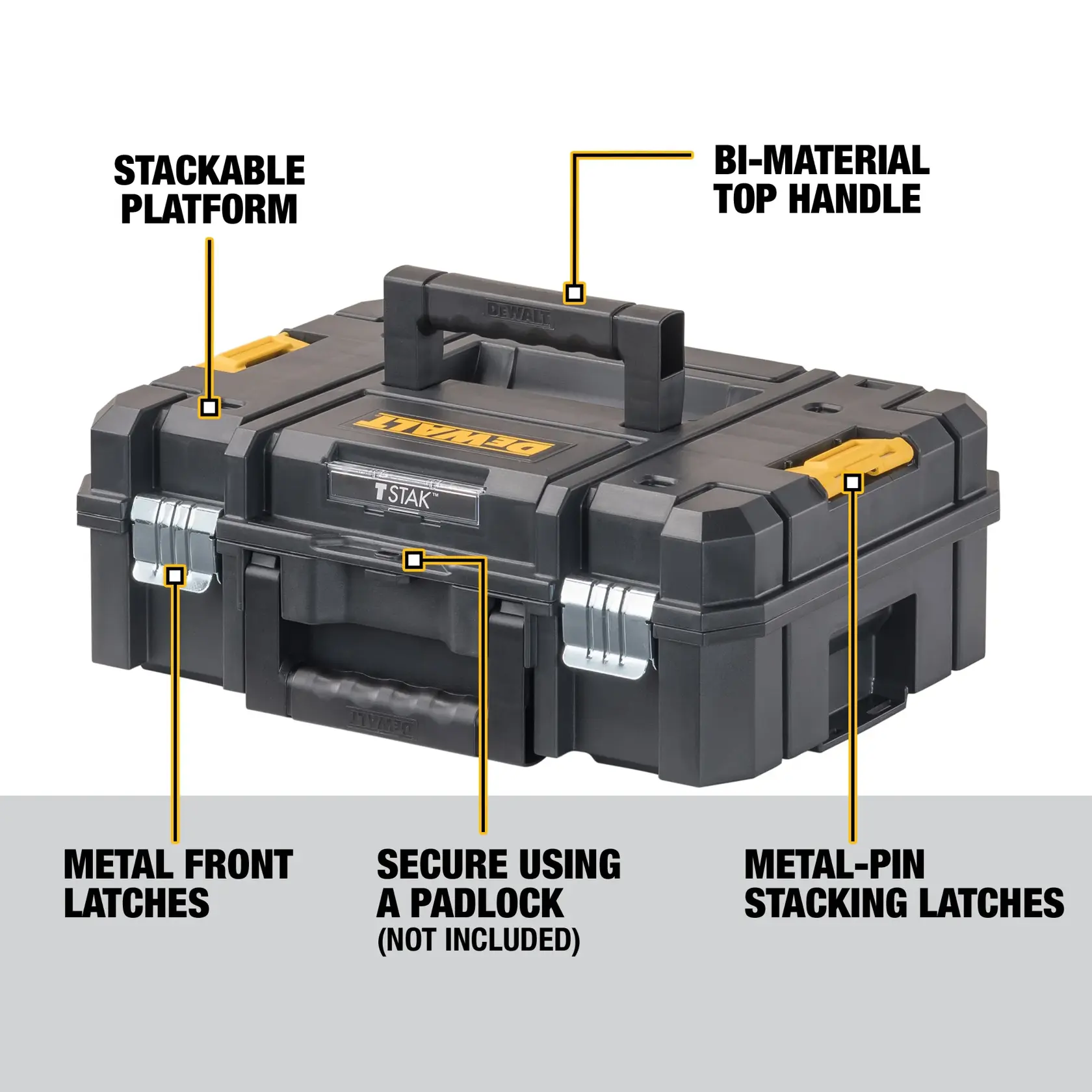 STACKABLE PLATFORM

BI-MATERIAL TOP HANDLE

DEWALT

DEWALT

TSTAK™

DEWALT

METAL FRONT LATCHES

SECURE USING A PADLOCK (NOT INCLUDED)

METAL-PIN STACKING LATCHES