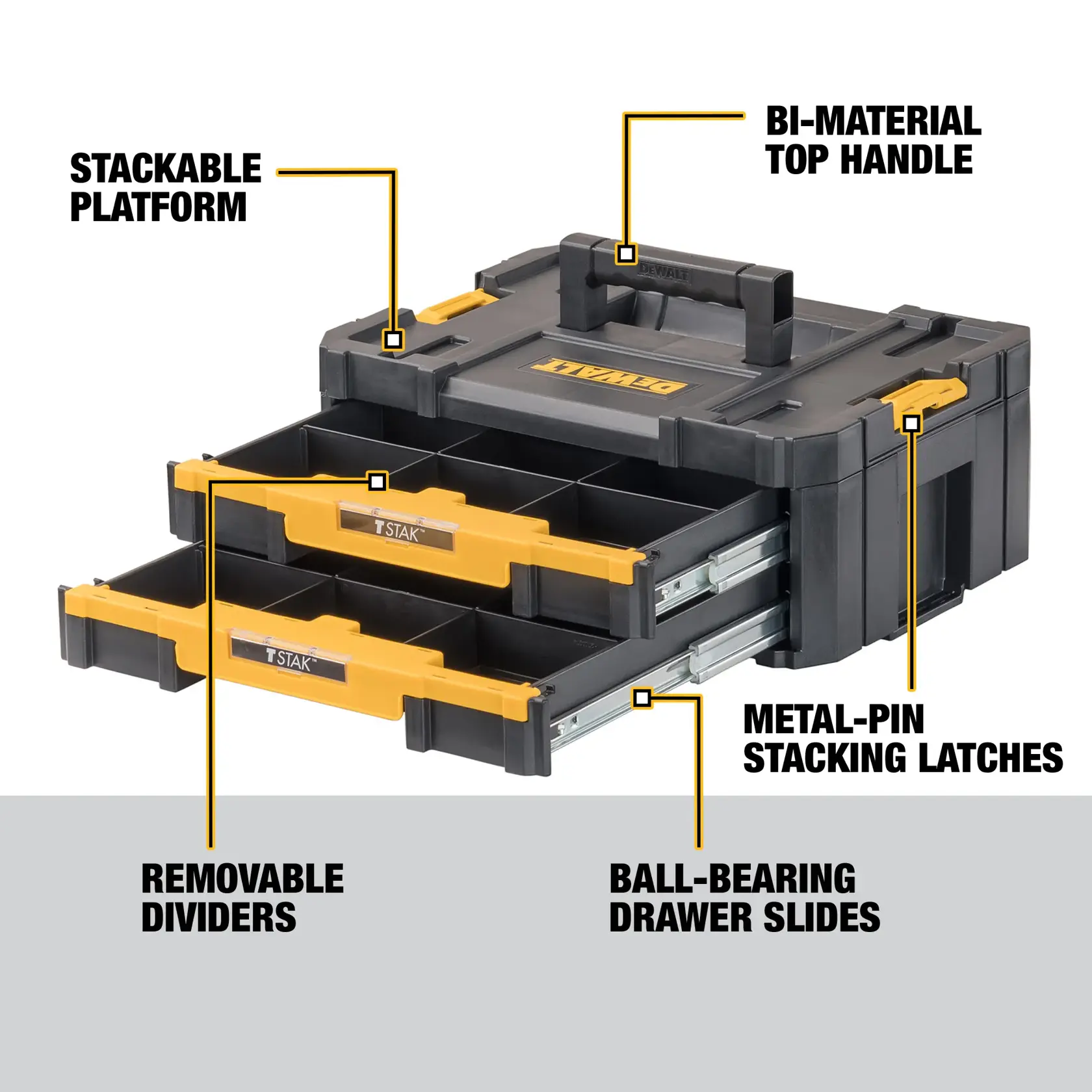 STACKABLE PLATFORM

BI-MATERIAL TOP HANDLE

DEWALT

DEWALT

TSTAK™

TSTAK™

METAL-PIN STACKING LATCHES

REMOVABLE DIVIDERS

BALL-BEARING DRAWER SLIDES