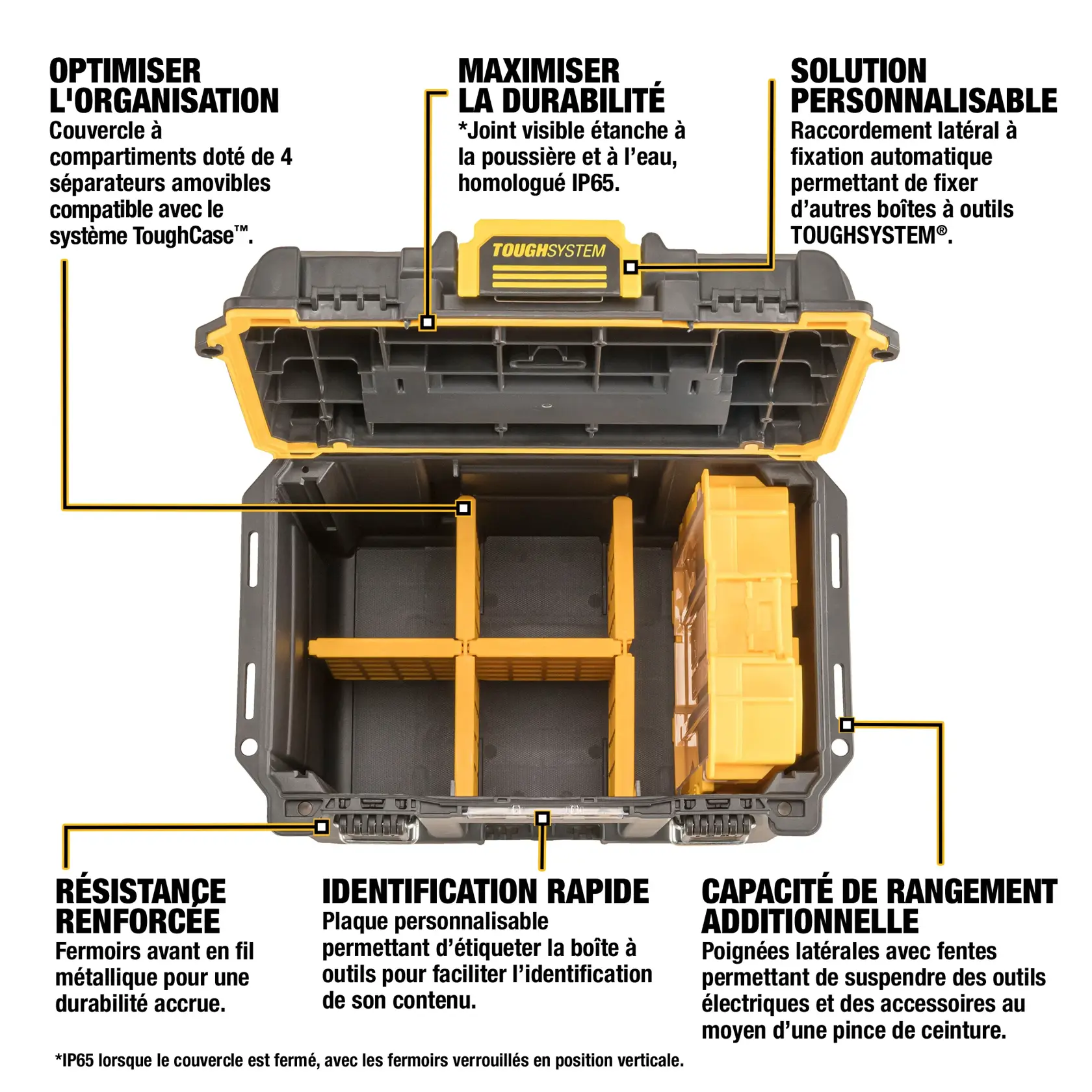 OPTIMISER L'ORGANISATION
Couvercle à compartiments doté de 4 séparateurs amovibles compatible avec le système ToughCase™.

MAXIMISER LA DURABILITÉ
*Joint visible étanche à la poussière et à l'eau, homologué IP65.

SOLUTION PERSONNALISABLE
Raccordement latéral à fixation automatique permettant de fixer d'autres boîtes à outils TOUGHSYSTEM®.

TOUGHSYSTEM

RÉSISTANCE RENFORCÉE
Fermoirs avant en fil métallique pour une durabilité accrue.

IDENTIFICATION RAPIDE
Plaque personnalisable permettant d'étiqueter la boîte à outils pour faciliter l'identification de son contenu.

CAPACITÉ DE RANGEMENT ADDITIONNELLE
Poignées latérales avec fentes permettant de suspendre des outils électriques et des accessoires au moyen d'une pince de ceinture.

*IP65 lorsque le couvercle est fermé, avec les fermoirs verrouillés en position verticale.