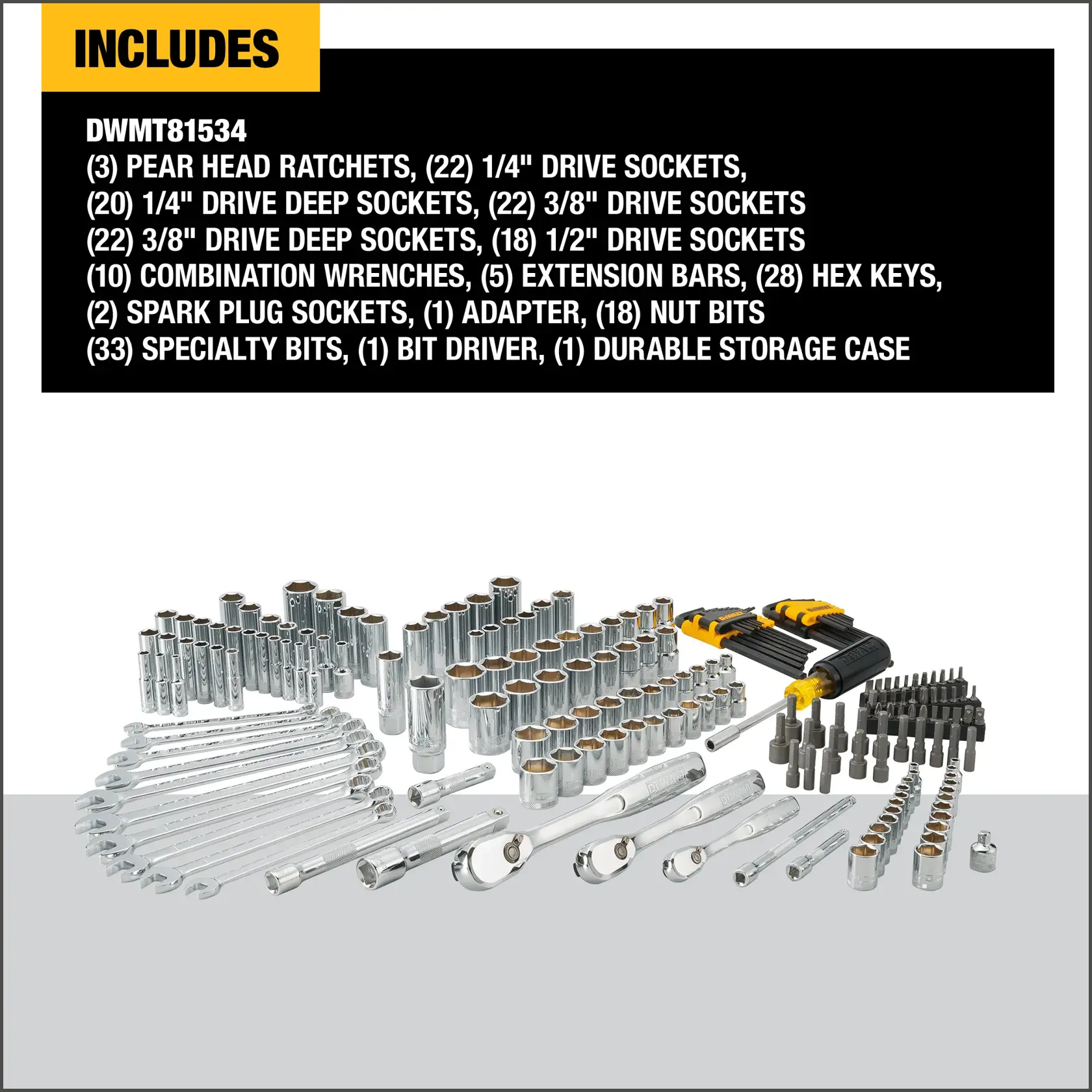 INCLUDES

DWMT81534
(3) PEAR HEAD RATCHETS, (22) 1/4" DRIVE SOCKETS,
(20) 1/4" DRIVE DEEP SOCKETS, (22) 3/8" DRIVE SOCKETS
(22) 3/8" DRIVE DEEP SOCKETS, (18) 1/2" DRIVE SOCKETS
(10) COMBINATION WRENCHES, (5) EXTENSION BARS, (28) HEX KEYS,
(2) SPARK PLUG SOCKETS, (1) ADAPTER, (18) NUT BITS
(33) SPECIALTY BITS, (1) BIT DRIVER, (1) DURABLE STORAGE CASE

DEWALT DEWALT DEWALT DEWALT DEWALT