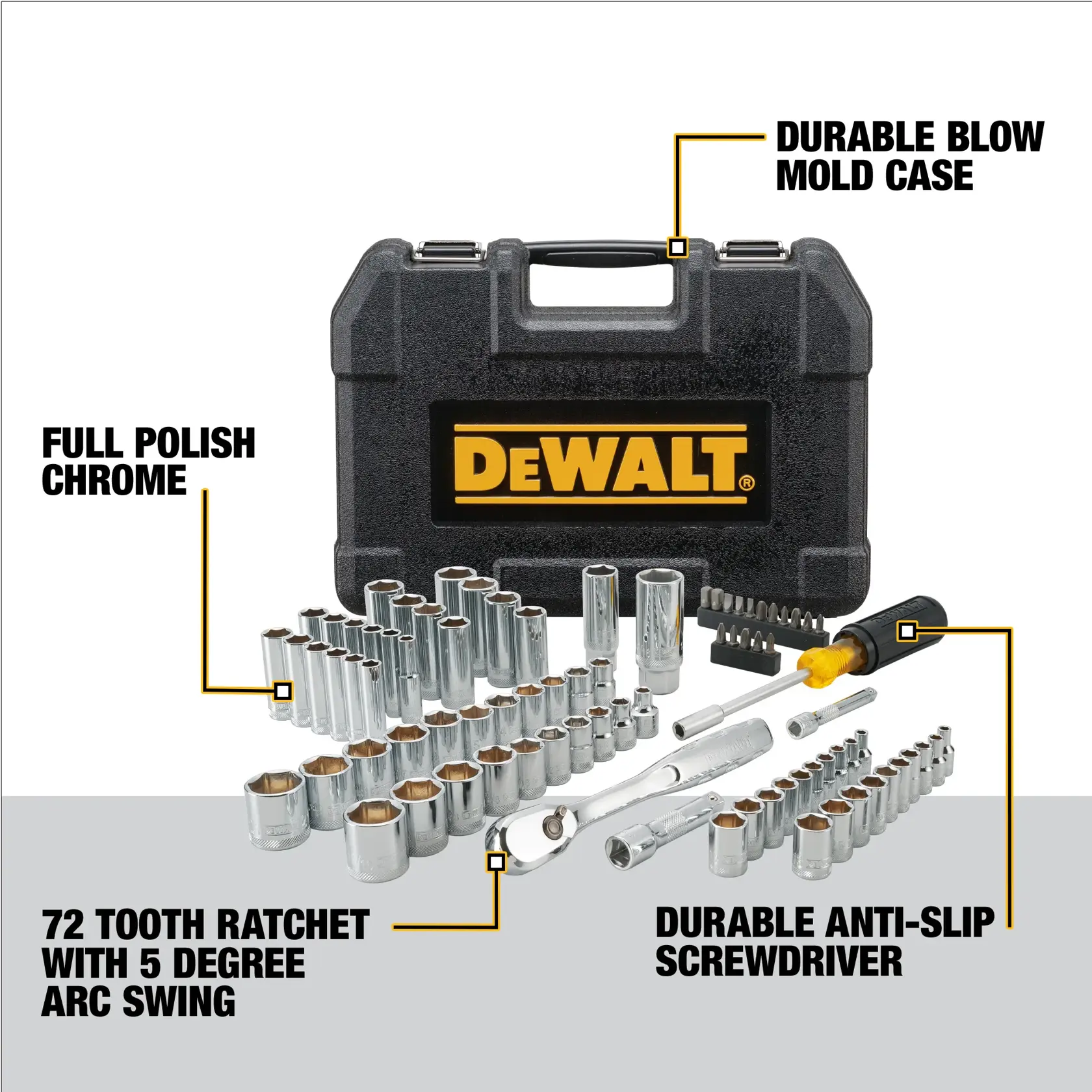 DURABLE BLOW MOLD CASE

FULL POLISH CHROME

DEWALT®

72 TOOTH RATCHET WITH 5 DEGREE ARC SWING

DURABLE ANTI-SLIP SCREWDRIVER