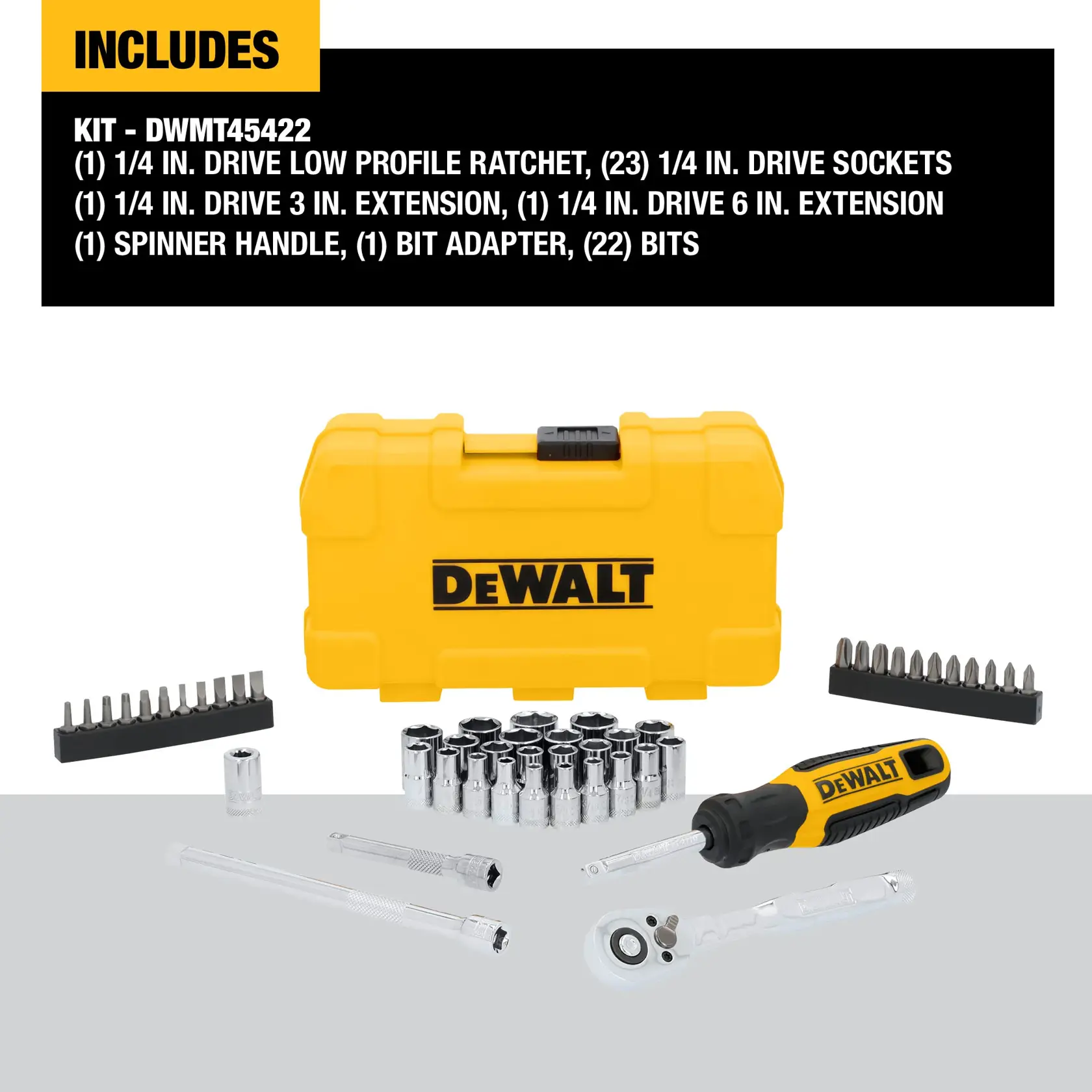 INCLUDES

KIT - DWMT45422
(1) 1/4 IN. DRIVE LOW PROFILE RATCHET, (23) 1/4 IN. DRIVE SOCKETS
(1) 1/4 IN. DRIVE 3 IN. EXTENSION, (1) 1/4 IN. DRIVE 6 IN. EXTENSION
(1) SPINNER HANDLE, (1) BIT ADAPTER, (22) BITS

DEWALT

DEWALT