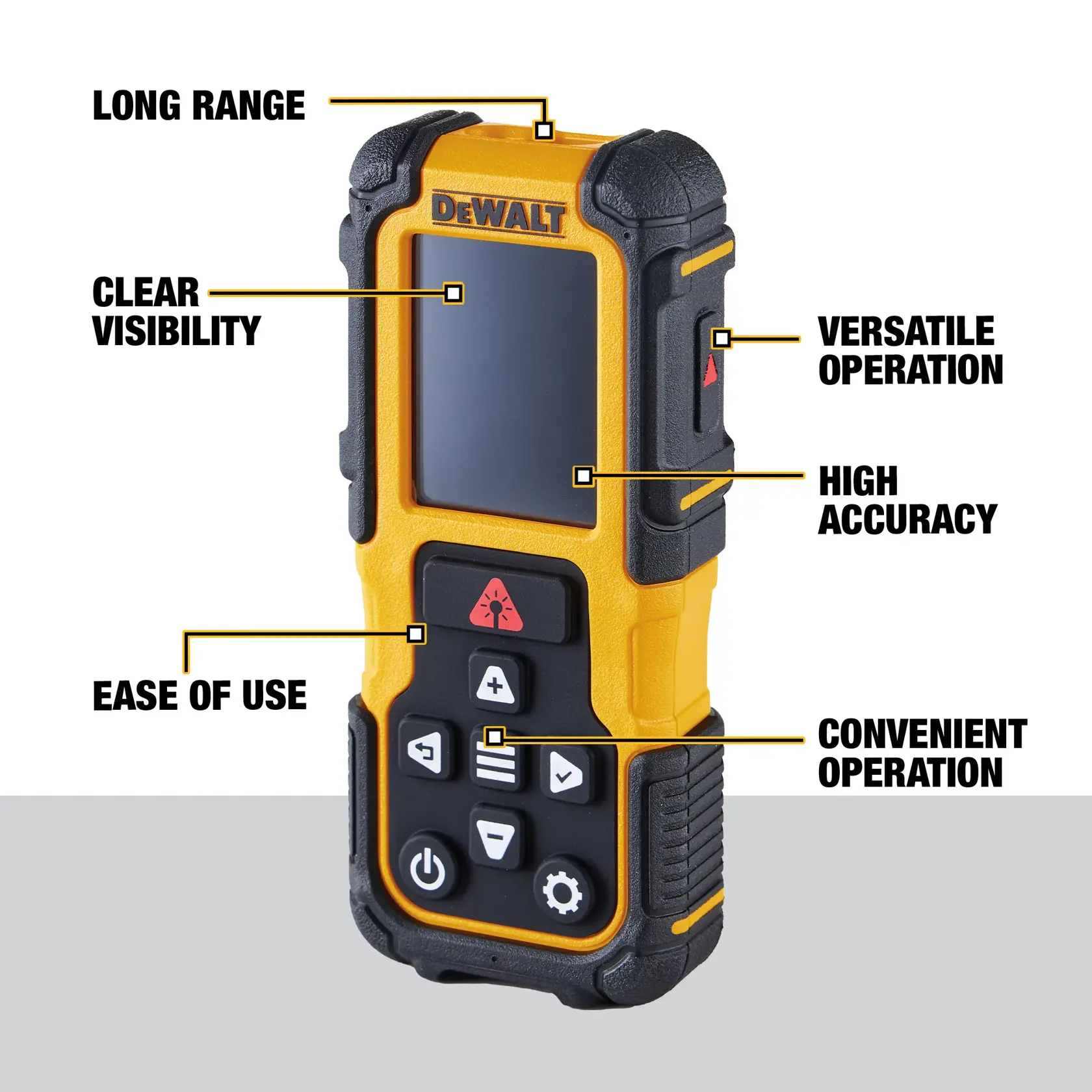 LONG RANGE

DEWALT

CLEAR VISIBILITY

VERSATILE OPERATION

HIGH ACCURACY

EASE OF USE

CONVENIENT OPERATION