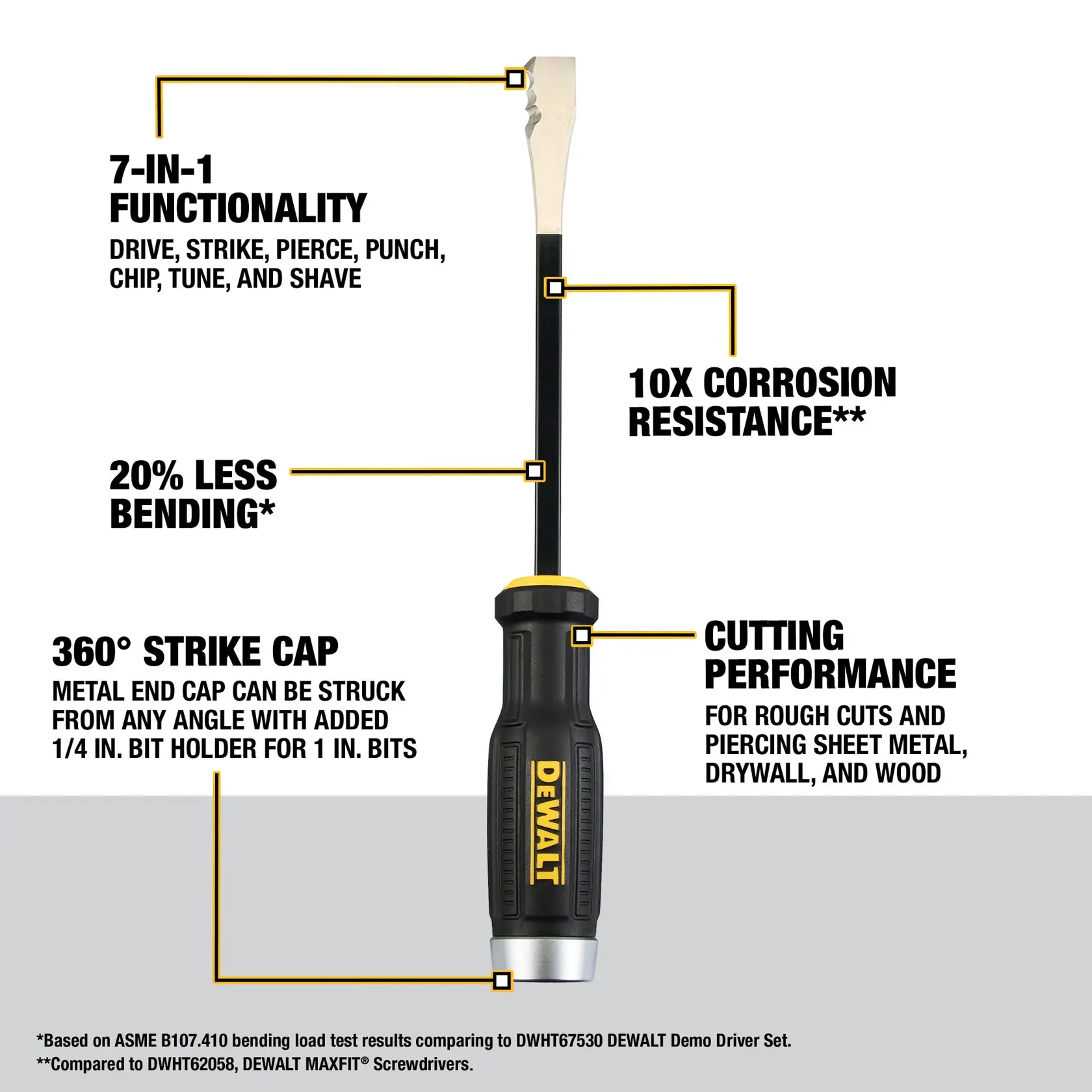 7-IN-1 FUNCTIONALITY
DRIVE, STRIKE, PIERCE, PUNCH, CHIP, TUNE, AND SHAVE

10X CORROSION RESISTANCE**

20% LESS BENDING*

360° STRIKE CAP
METAL END CAP CAN BE STRUCK FROM ANY ANGLE WITH ADDED 1/4 IN. BIT HOLDER FOR 1 IN. BITS

CUTTING PERFORMANCE
FOR ROUGH CUTS AND PIERCING SHEET METAL, DRYWALL, AND WOOD

DEWALT

*Based on ASME B107.410 bending load test results comparing to DWHT67530 DEWALT Demo Driver Set.
**Compared to DWHT62058, DEWALT MAXFIT® Screwdrivers.