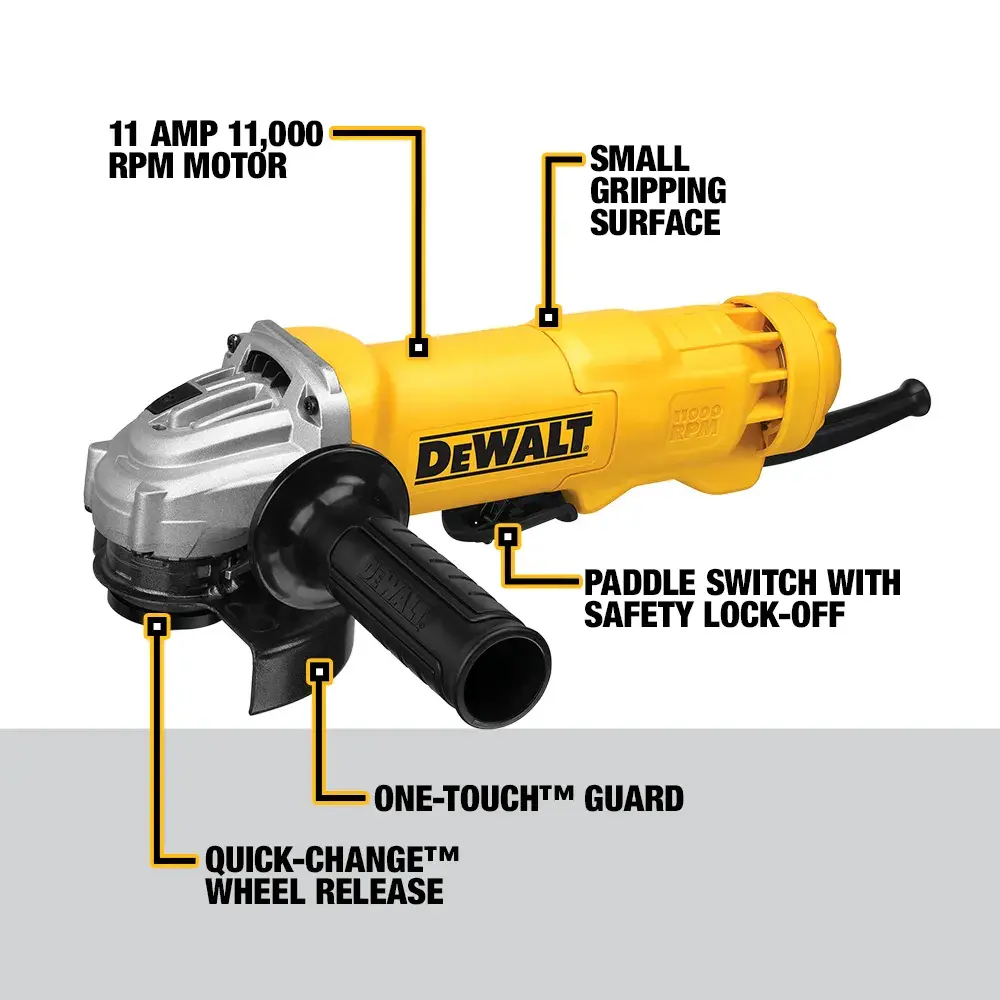 11 AMP 11,000 RPM MOTOR

SMALL GRIPPING SURFACE

DEWALT

11000 RPM

DEWALT

PADDLE SWITCH WITH SAFETY LOCK-OFF

ONE-TOUCH™ GUARD

QUICK-CHANGE™ WHEEL RELEASE