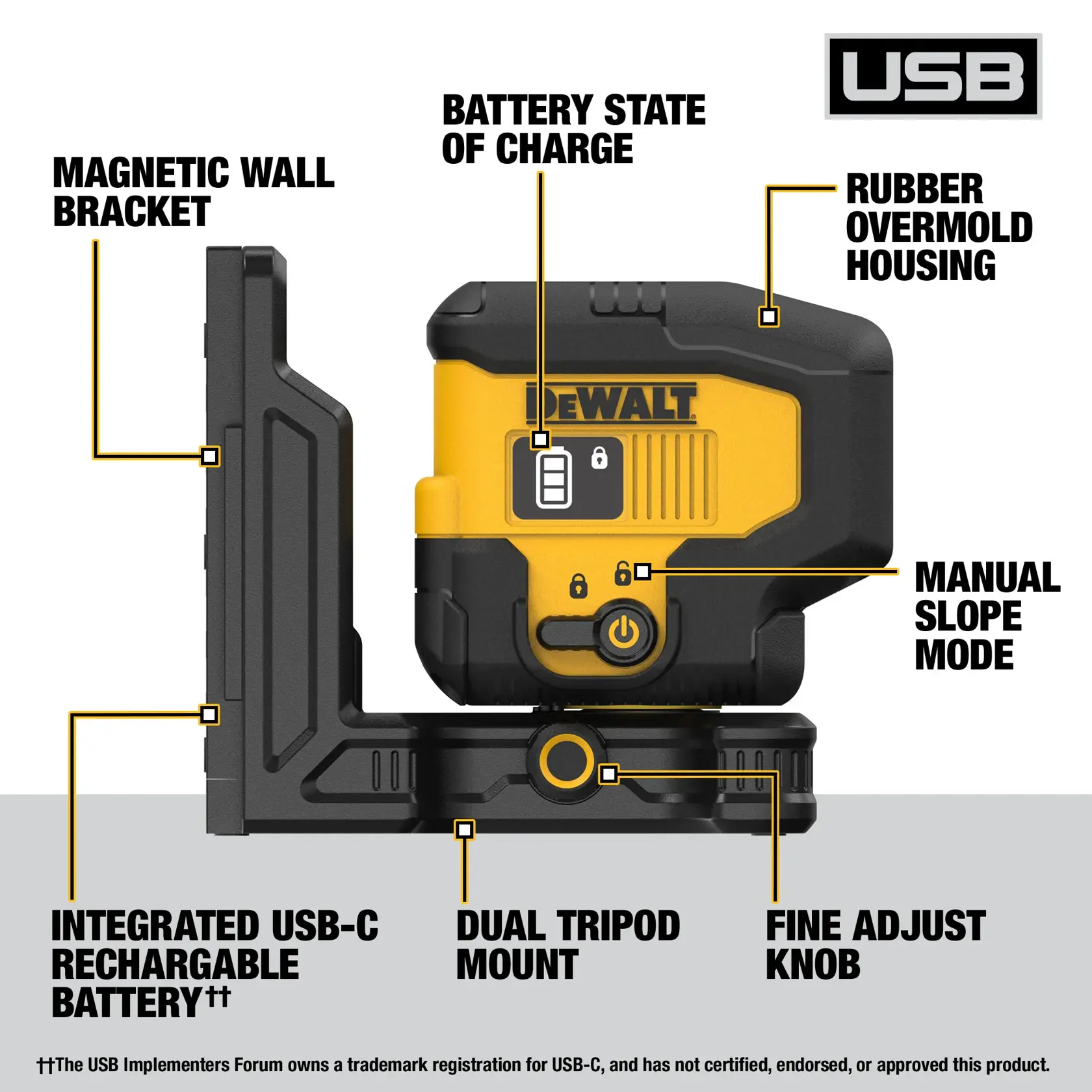 USB

BATTERY STATE OF CHARGE

MAGNETIC WALL BRACKET

RUBBER OVERMOLD HOUSING

DEWALT

MANUAL SLOPE MODE

INTEGRATED USB-C RECHARGABLE BATTERY††

DUAL TRIPOD MOUNT

FINE ADJUST KNOB

††The USB Implementers Forum owns a trademark registration for USB-C, and has not certified, endorsed, or approved this product.