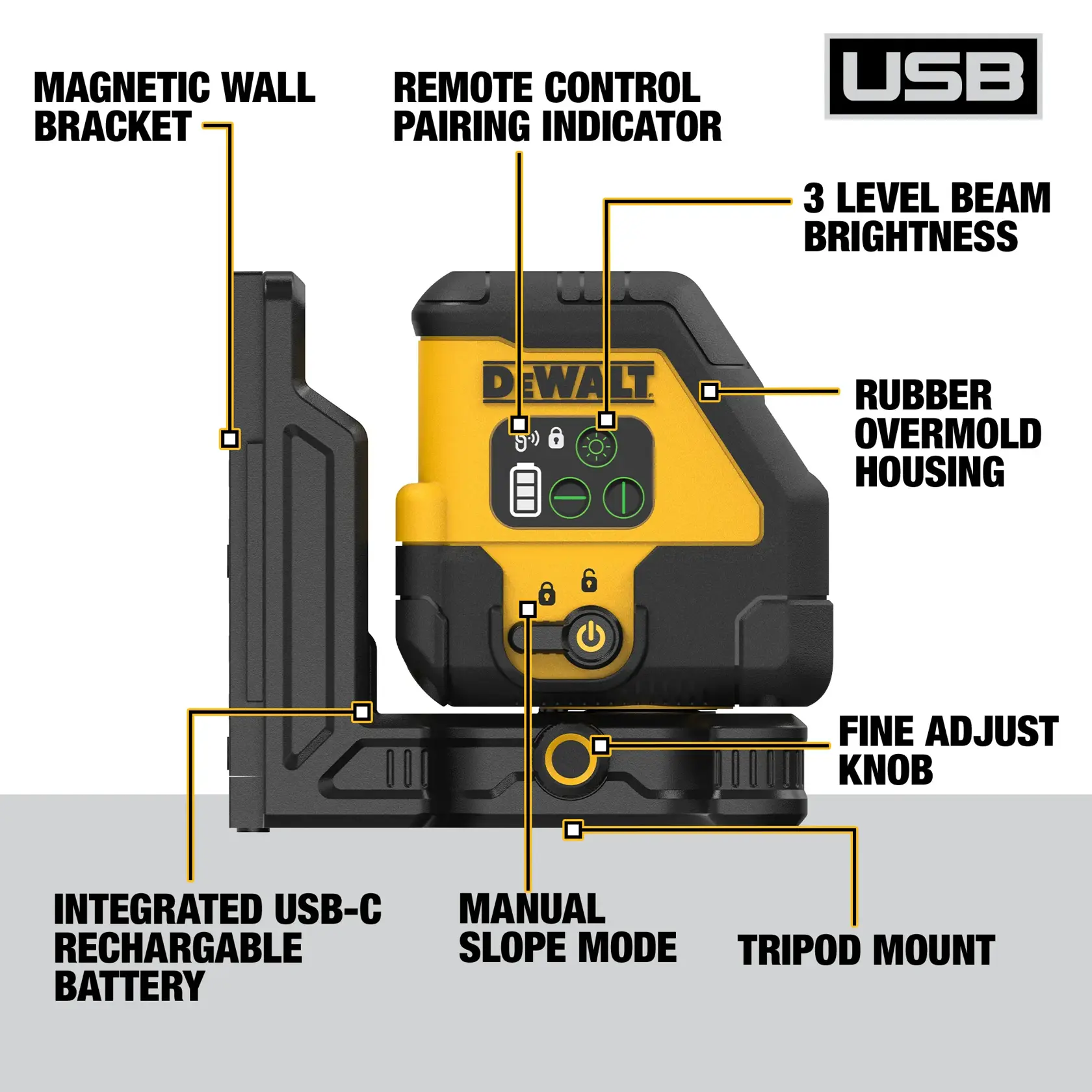 MAGNETIC WALL BRACKET

REMOTE CONTROL PAIRING INDICATOR

USB

3 LEVEL BEAM BRIGHTNESS

DEWALT

RUBBER OVERMOLD HOUSING

FINE ADJUST KNOB

INTEGRATED USB-C RECHARGABLE BATTERY

MANUAL SLOPE MODE

TRIPOD MOUNT